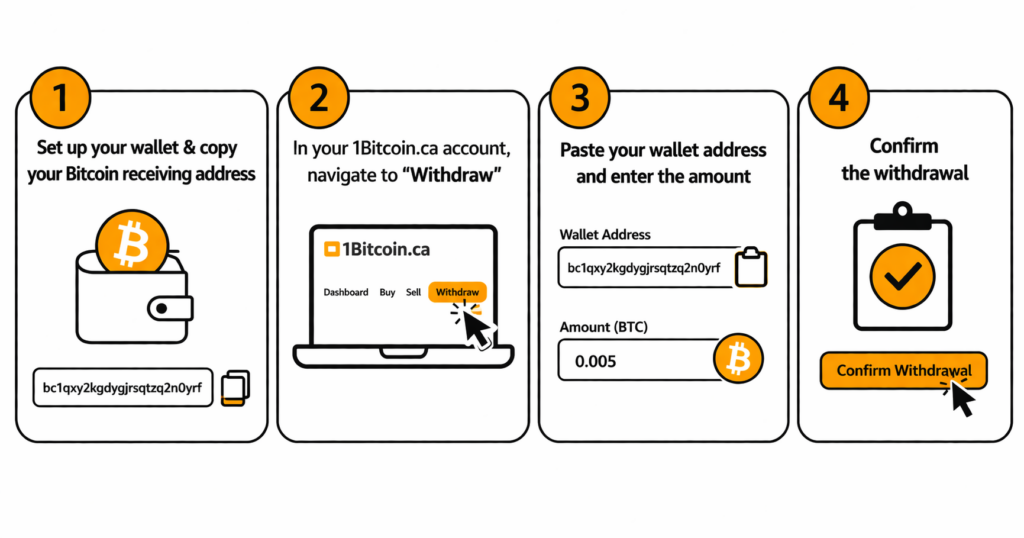 1

Set up your wallet & copy your Bitcoin receiving address

bc1qxy2kgdygjrsqtzq2n0yrf

2

In your 1Bitcoin.ca account, navigate to "Withdraw"

1Bitcoin.ca

Dashboard Buy Sell Withdraw

3

Paste your wallet address and enter the amount

Wallet Address

bc1qxy2kgdygjrsqtzq2n0yrf

Amount (BTC)

0.005

4

Confirm the withdrawal

Confirm Withdrawal